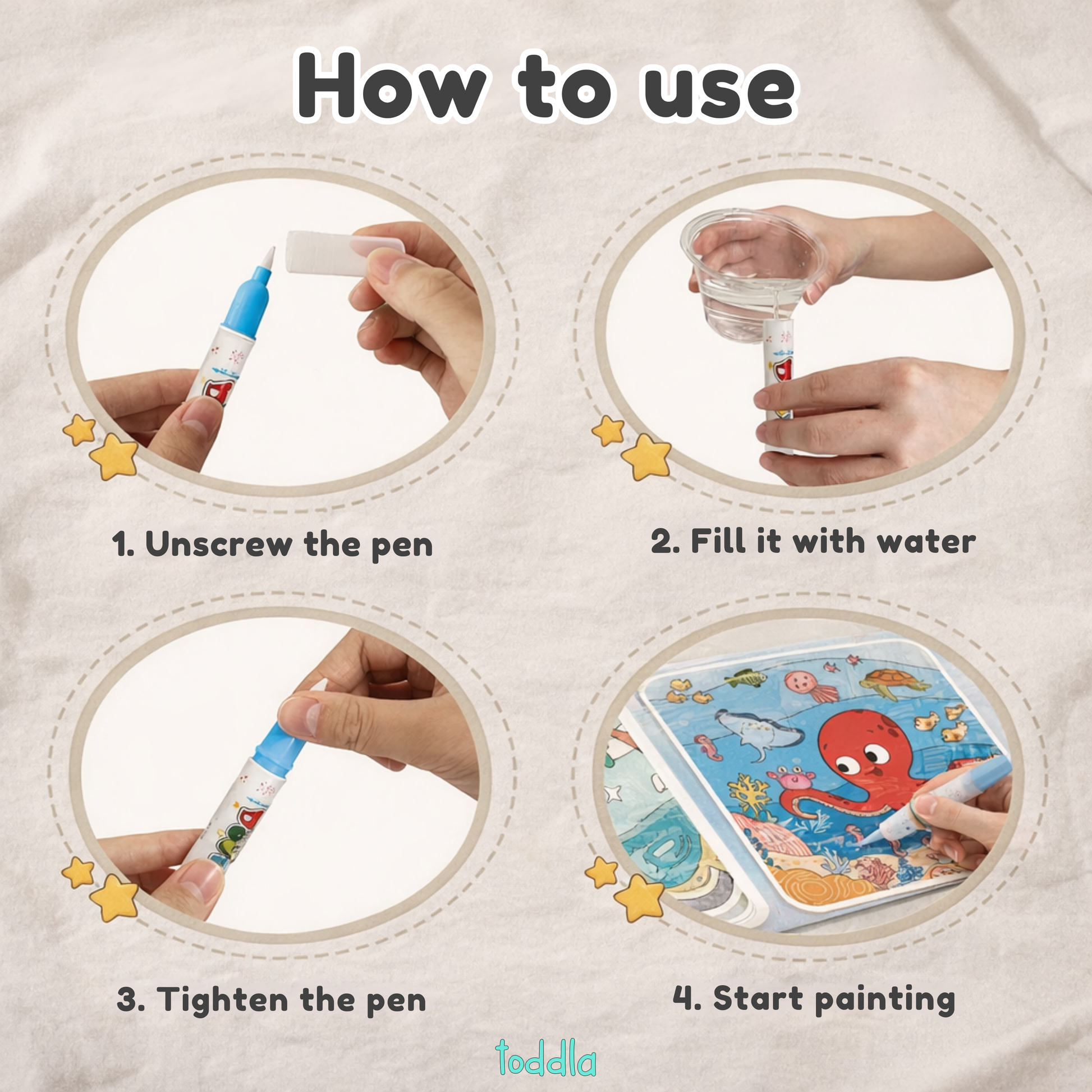 How to use

1. Unscrew the pen

2. Fill it with water

3. Tighten the pen

4. Start painting

toddla